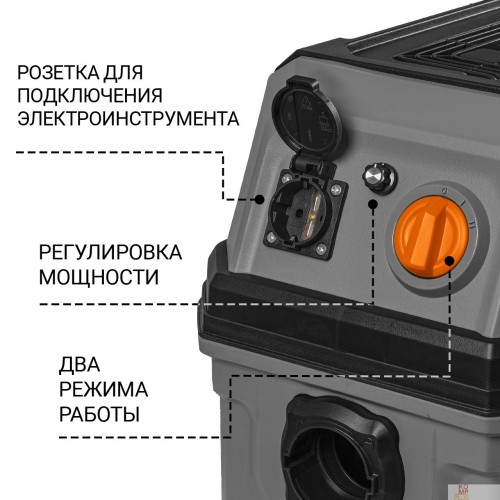 РОЗЕТКА ДЛЯ ПОДКЛЮЧЕНИЯ ЭЛЕКТРОИНСТРУМЕНТА

РЕГУЛИРОВКА МОЩНОСТИ

ДВА РЕЖИМА РАБОТЫ

0 I II